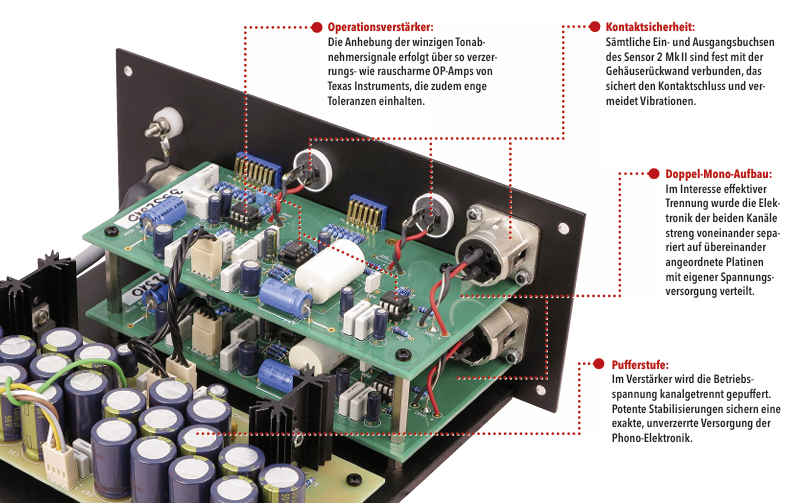 Operationsverstärker:
Die Anhebung der winzigen Tonabnehmersignale erfolgt über so verzerrungs- wie rauscharme OP-Amps von Texas Instruments, die zudem enge Toleranzen einhalten.

Kontaktsicherheit:
Sämtliche Ein- und Ausgangsbuchsen des Sensor 2 Mk II sind fest mit der Gehäuserückwand verbunden, das sichert den Kontaktschluss und vermeidet Vibrationen.

Doppel-Mono-Aufbau:
Im Interesse effektiver Trennung wurde die Elektronik der beiden Kanäle streng voneinander separiert auf übereinander angeordnete Platinen mit eigener Spannungsversorgung verteilt.

Pufferstufe:
Im Verstärker wird die Betriebsspannung kanalgetrennt gepuffert. Potente Stabilisierungen sichern eine exakte, unverzerrte Versorgung der Phono-Elektronik.